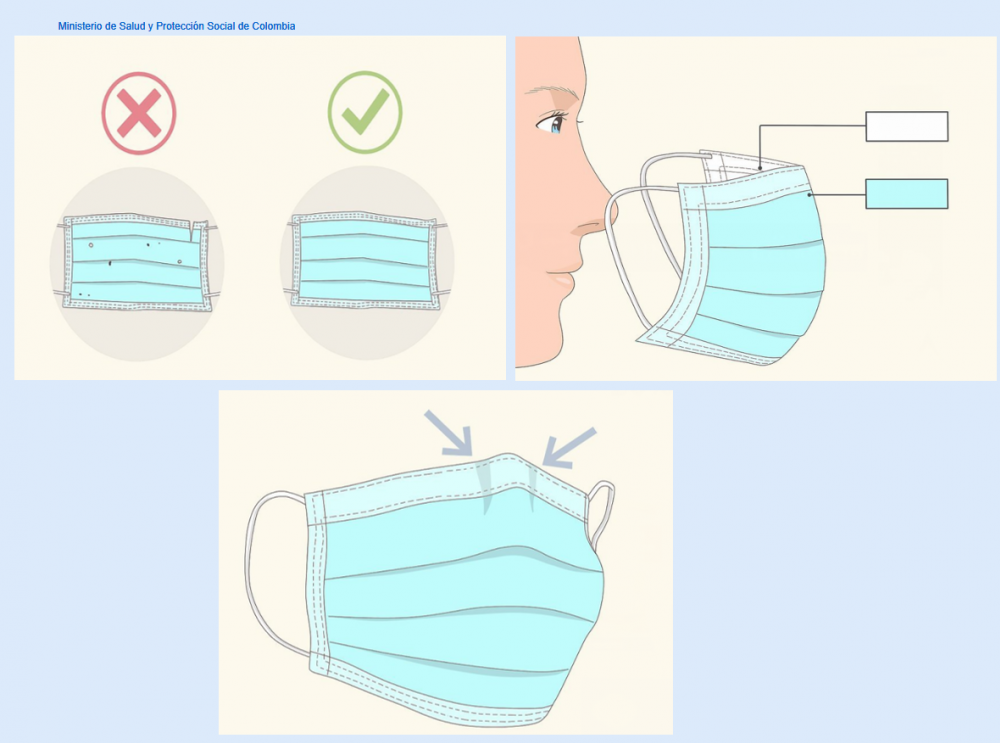 Ministerio de Salud y Protección Social de Colombia